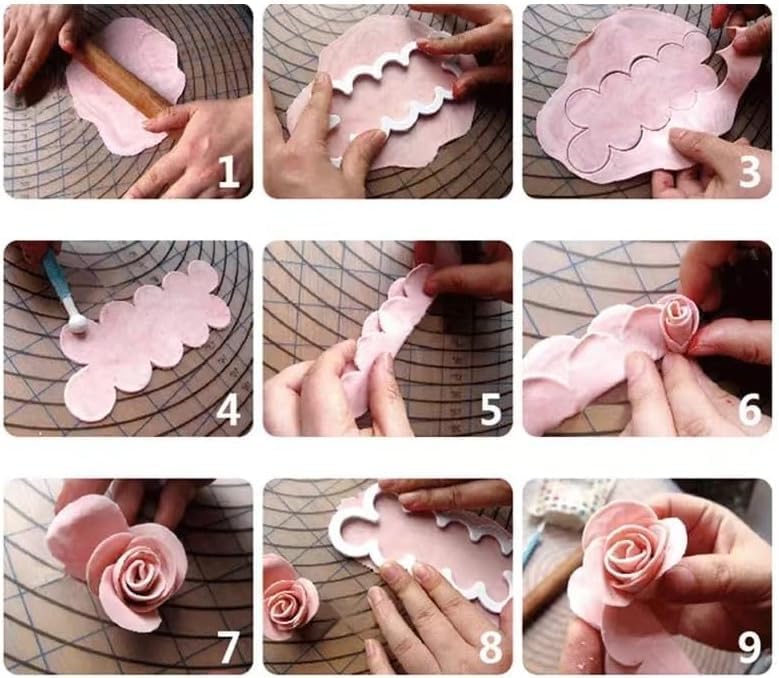 1
2
3
4
5
6
7
8
9