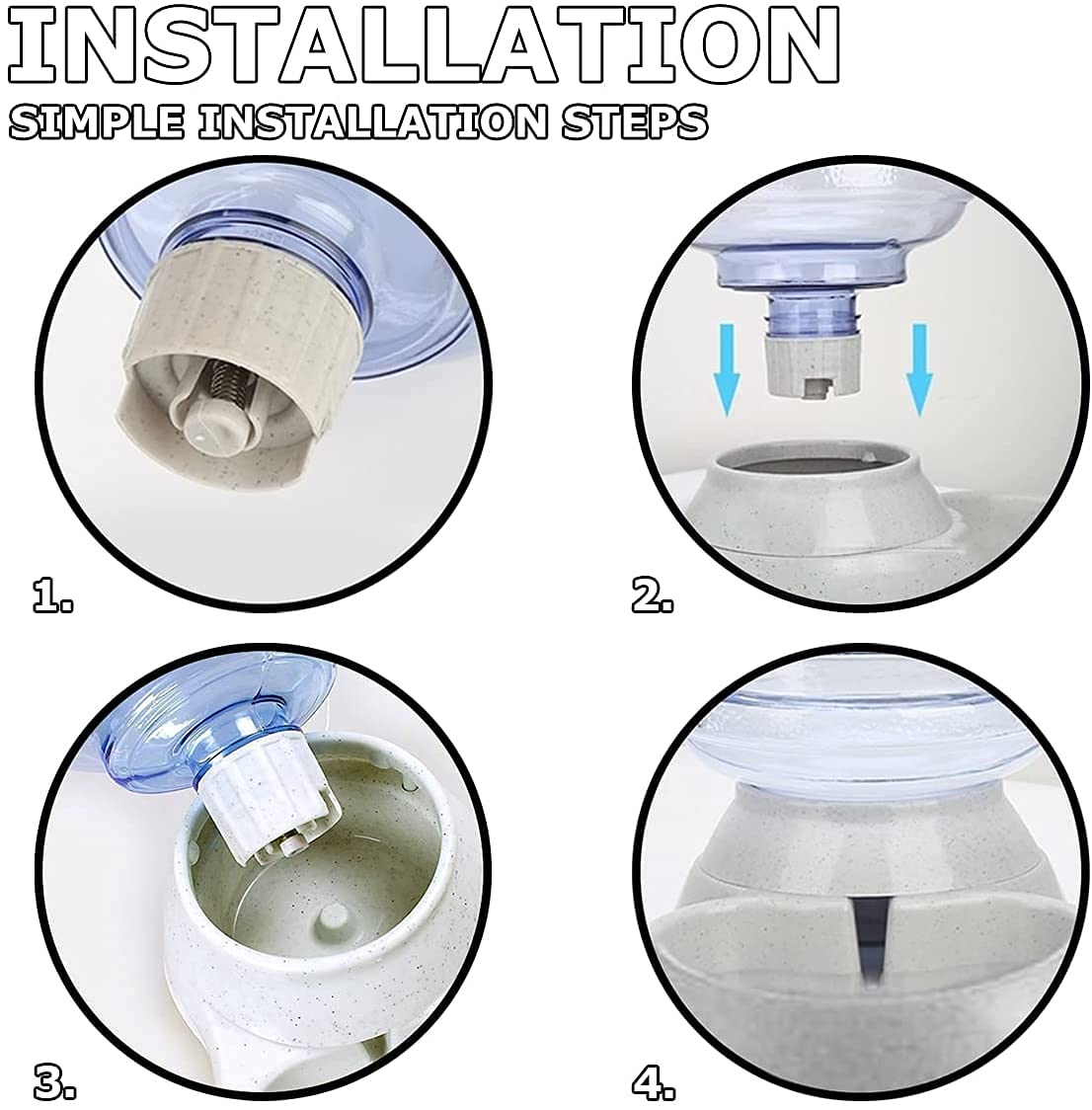 INSTALLATION
SIMPLE INSTALLATION STEPS

1.

2.

3.

4.