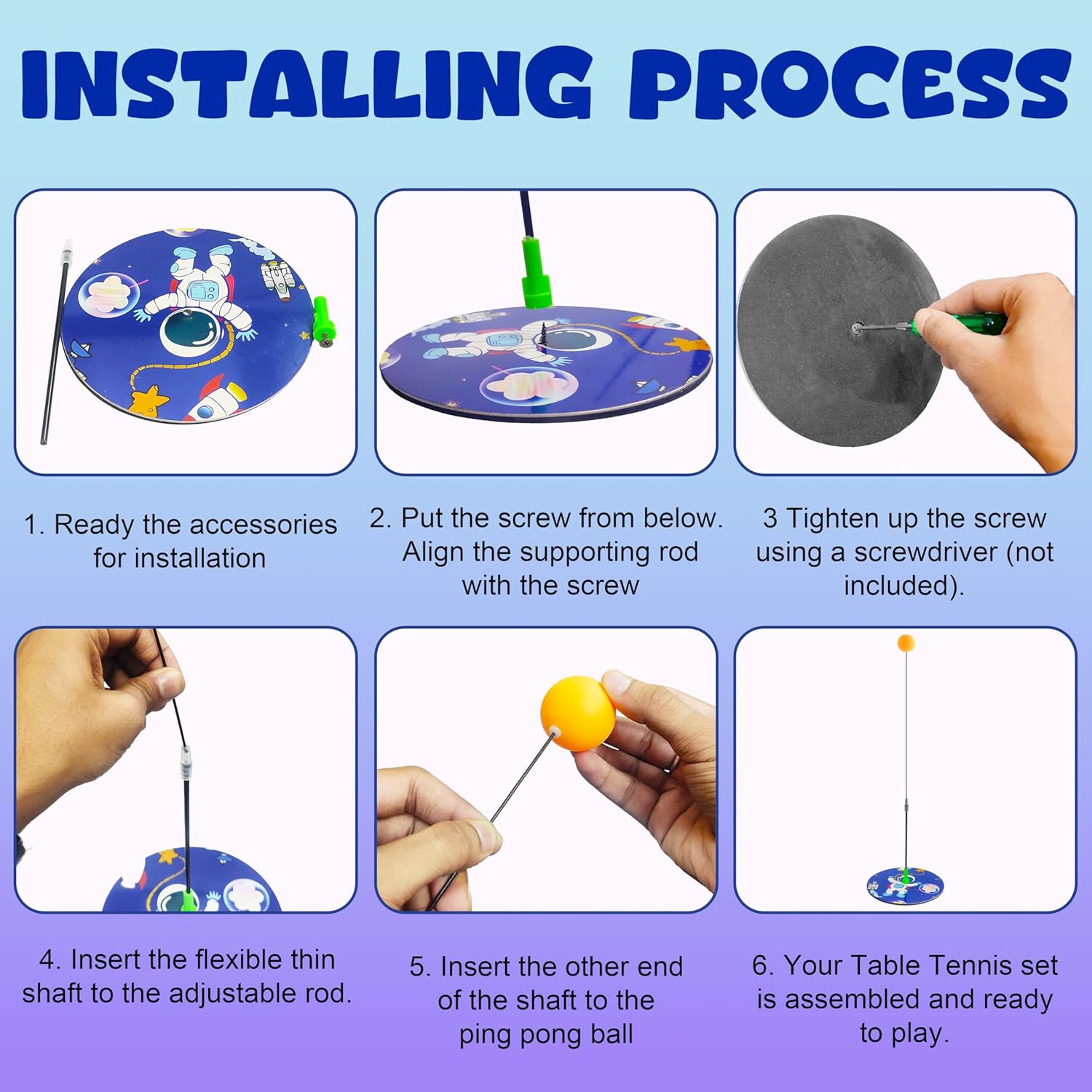 INSTALLING PROCESS

1. Ready the accessories for installation

2. Put the screw from below. Align the supporting rod with the screw

3 Tighten up the screw using a screwdriver (not included).

4. Insert the flexible thin shaft to the adjustable rod.

5. Insert the other end of the shaft to the ping pong ball

6. Your Table Tennis set is assembled and ready to play.